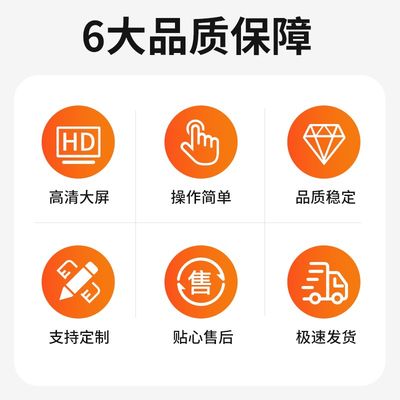 6大品质保障

HD

高清大屏

操作简单

品质稳定

支持定制

售

贴心售后

极速发货