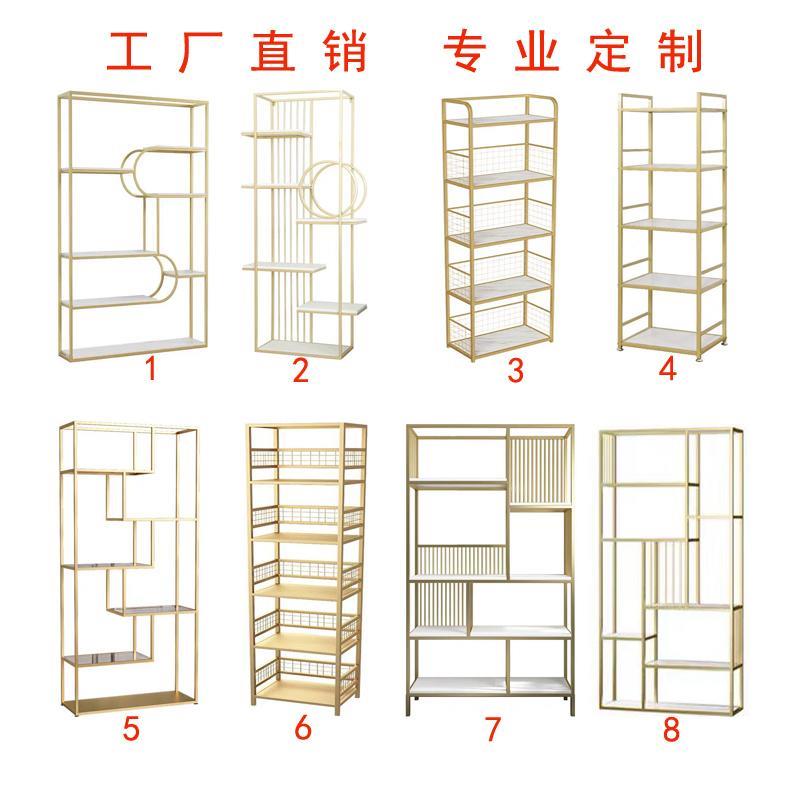 工厂直销 专业定制

1

2

3

4

5

6

7

8