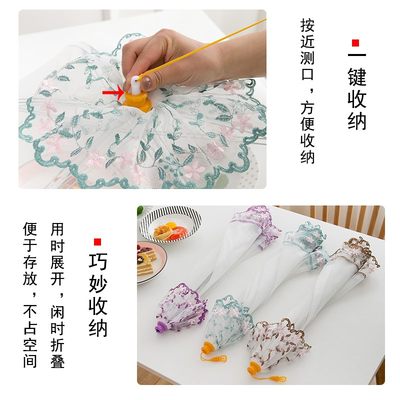 一键收纳

按近测口，方便收纳

巧妙收纳

用时展开，闲时折叠

便于存放，不占空间