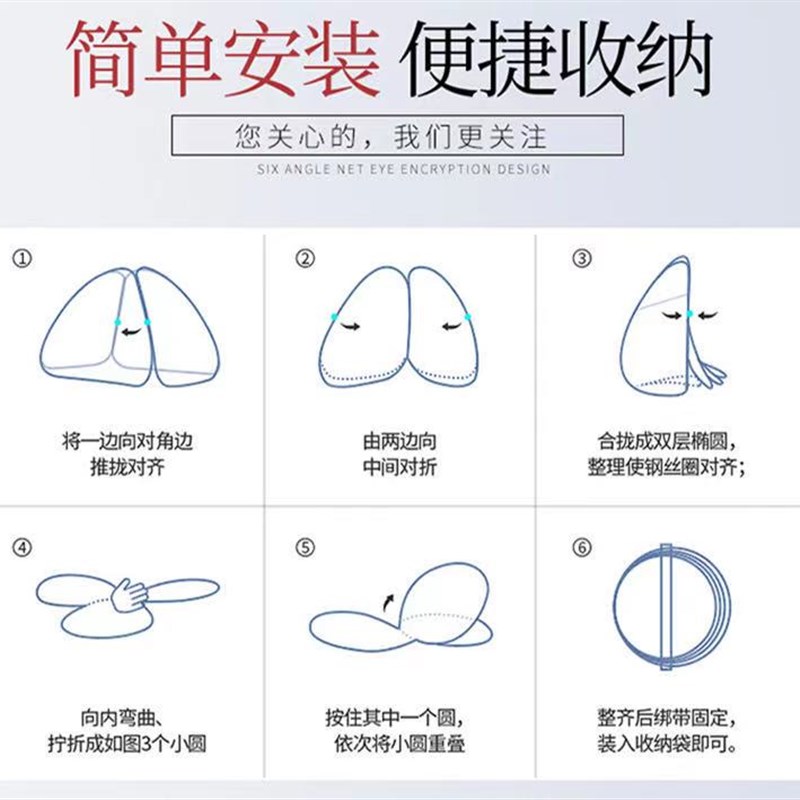 简单安装 便捷收纳

您关心的，我们更关注

SIX ANGLE NET EYE ENCRYPTION DESIGN

①
将一边向对角边
推拢对齐

②
由两边向
中间对折

③
合拢成双层椭圆，
整理使钢丝圈对齐；

④
向内弯曲、
拧折成如图3个小圆

⑤
按住其中一个圆，
依次将小圆重叠

⑥
整齐后绑带固定，
装入收纳袋即可。