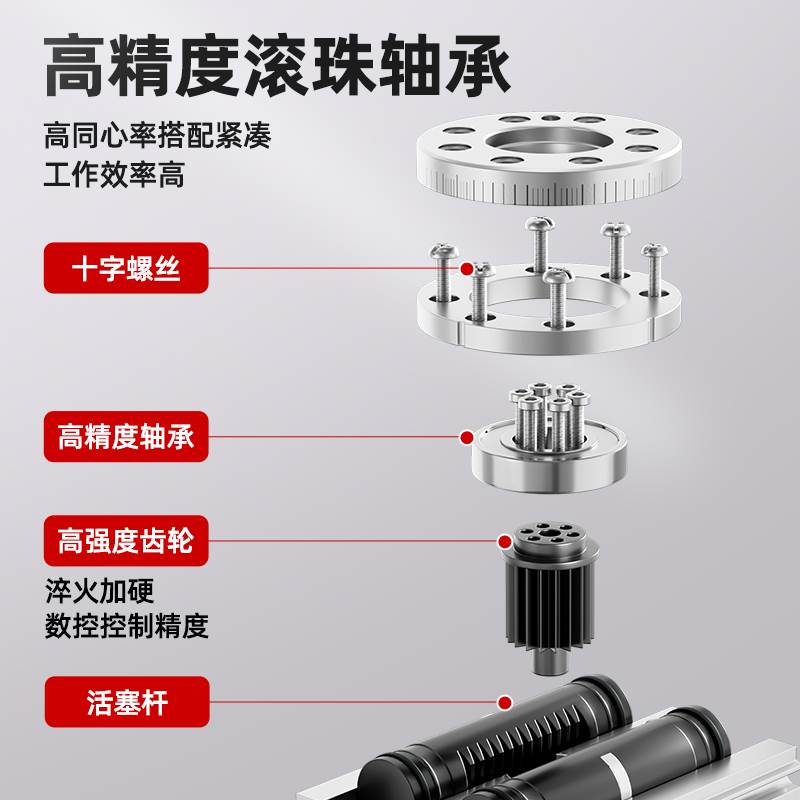 高精度滚珠轴承

高同心率搭配紧凑
工作效率高

十字螺丝

高精度轴承

高强度齿轮

淬火加硬
数控控制精度

活塞杆