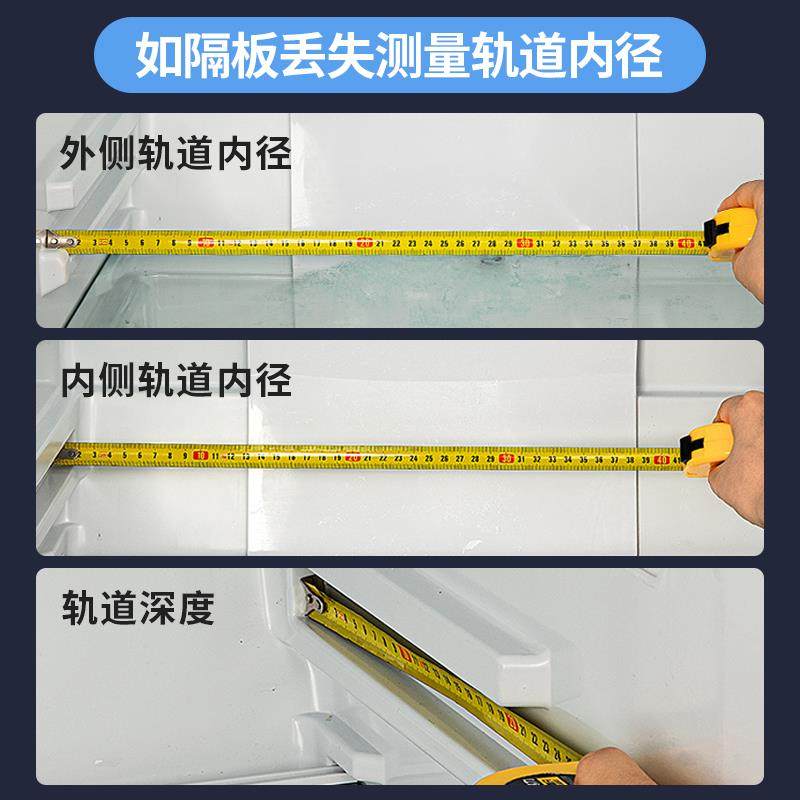 如隔板丢失测量轨道内径

外侧轨道内径

内侧轨道内径

轨道深度