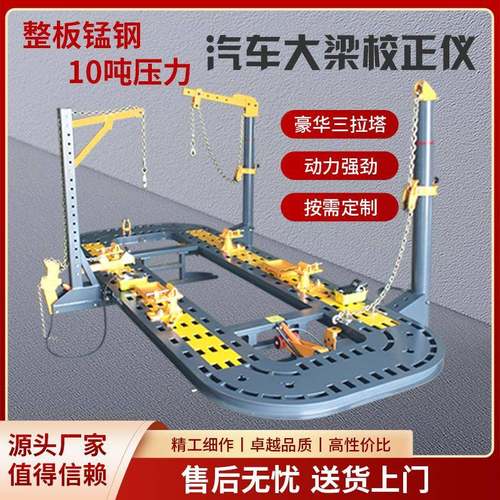 整板锰钢
10吨压力

汽车大梁校正仪

豪华三拉塔

动力强劲

按需定制

源头厂家
值得信赖

精工细作 | 卓越品质 | 高性价比

售后无忧 送货上门