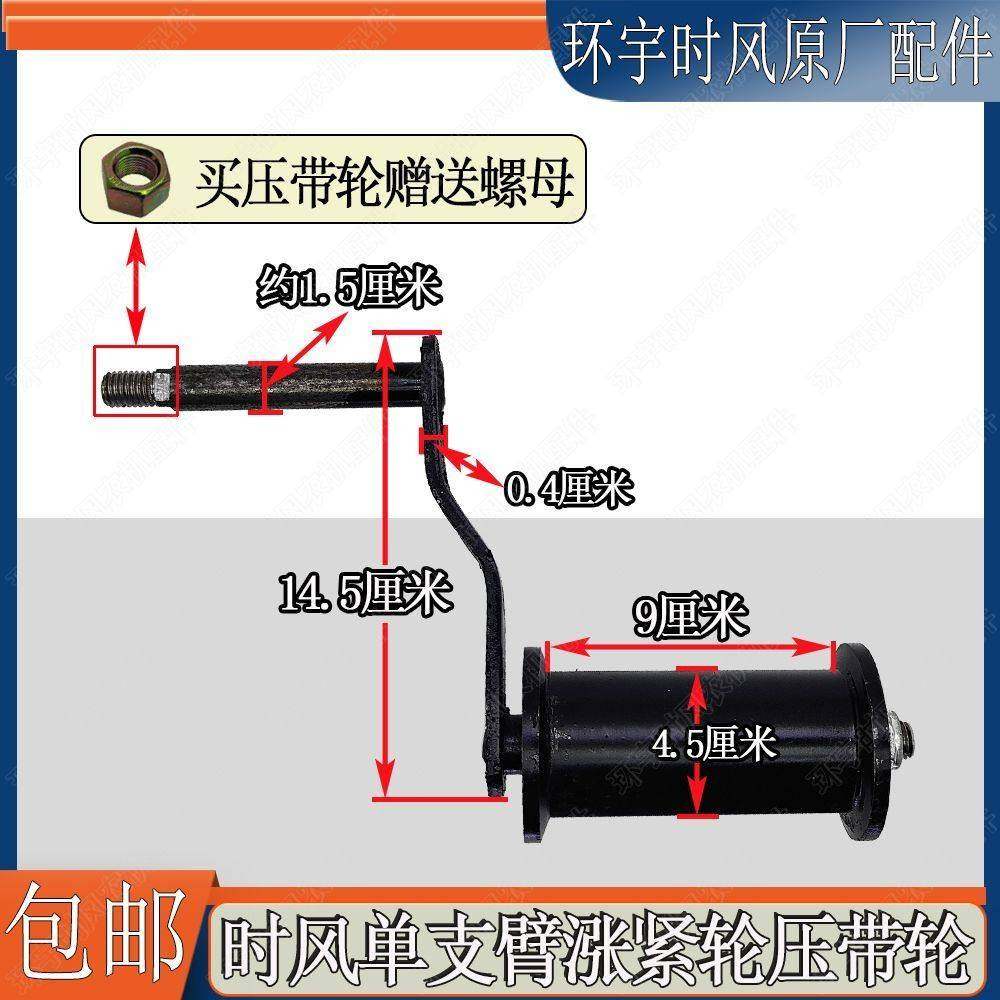 环宇时风原厂配件

买压带轮赠送螺母

约1.5厘米

0.4厘米

14.5厘米

9厘米

4.5厘米

包邮

时风单支臂涨紧轮压带轮