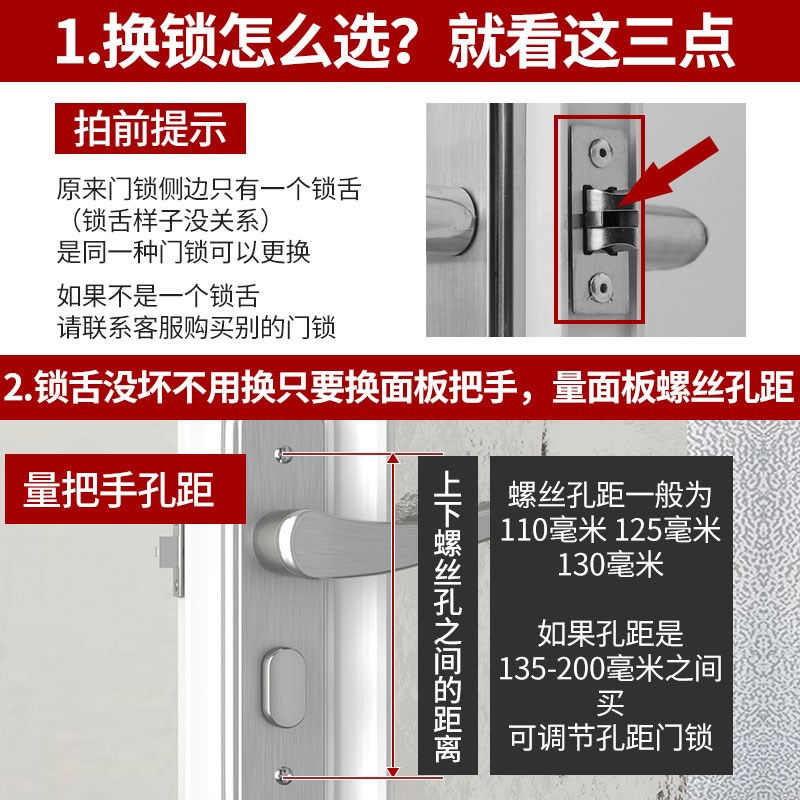 1.换锁怎么选？就看这三点

拍前提示

原来门锁侧边只有一个锁舌
（锁舌样子没关系）
是同一种门锁可以更换

如果不是一个锁舌
请联系客服购买别的门锁

2.锁舌没坏不用换只要换面板把手，量面板螺丝孔距

量把手孔距

上下螺丝孔之间的距离

螺丝孔距一般为
110毫米 125毫米
130毫米

如果孔距是
135-200毫米之间
买
可调节孔距门锁