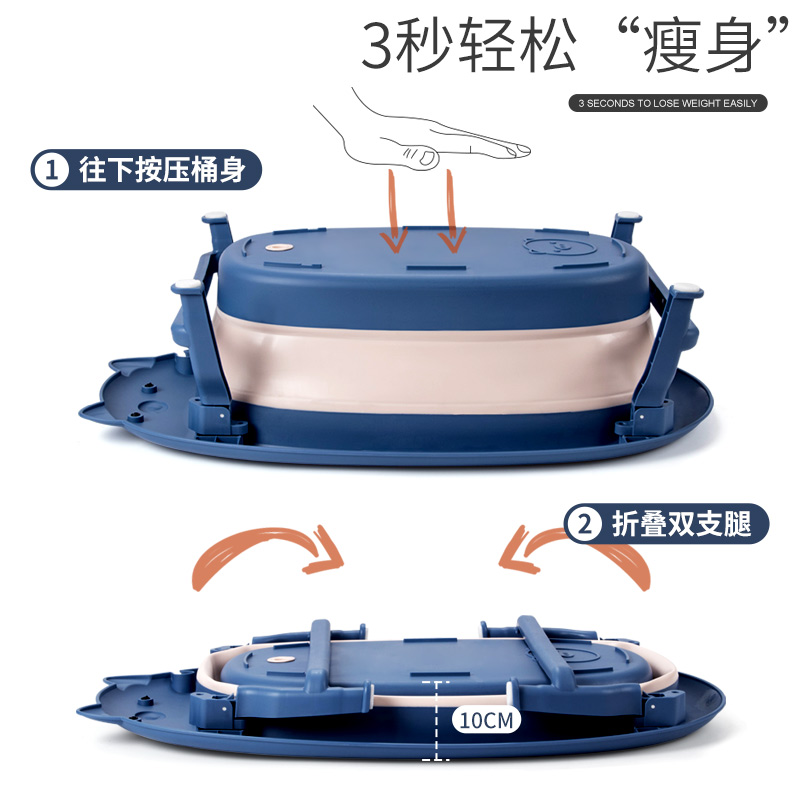 3秒轻松“瘦身”

3 SECONDS TO LOSE WEIGHT EASILY

1 往下按压桶身

2 折叠双支腿

10CM