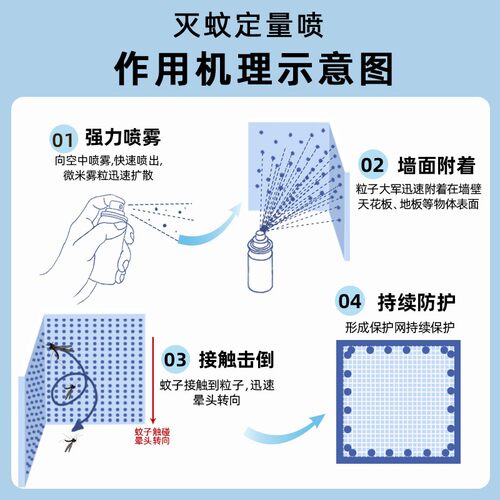 灭蚊定量喷
作用机理示意图

01 强力喷雾
向空中喷雾,快速喷出,微米雾粒迅速扩散

02 墙面附着
粒子大军迅速附着在墙壁天花板、地板等物体表面

03 接触击倒
蚊子接触到粒子,迅速晕头转向

蚊子触碰晕头转向

04 持续防护
形成保护网持续保护