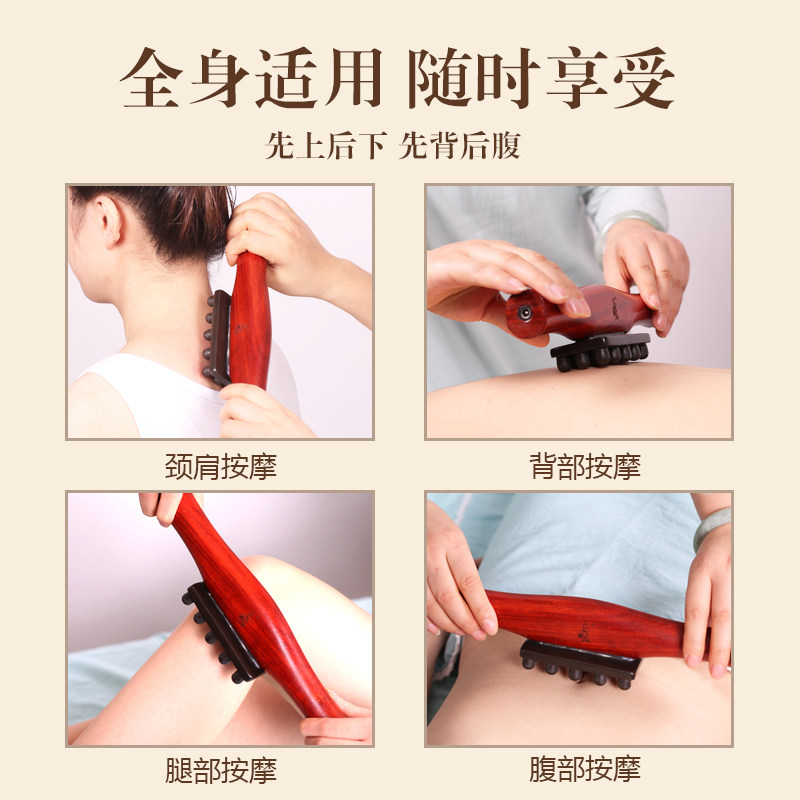 全身适用 随时享受

先上后下 先背后腹

颈肩按摩

背部按摩

腿部按摩

腹部按摩