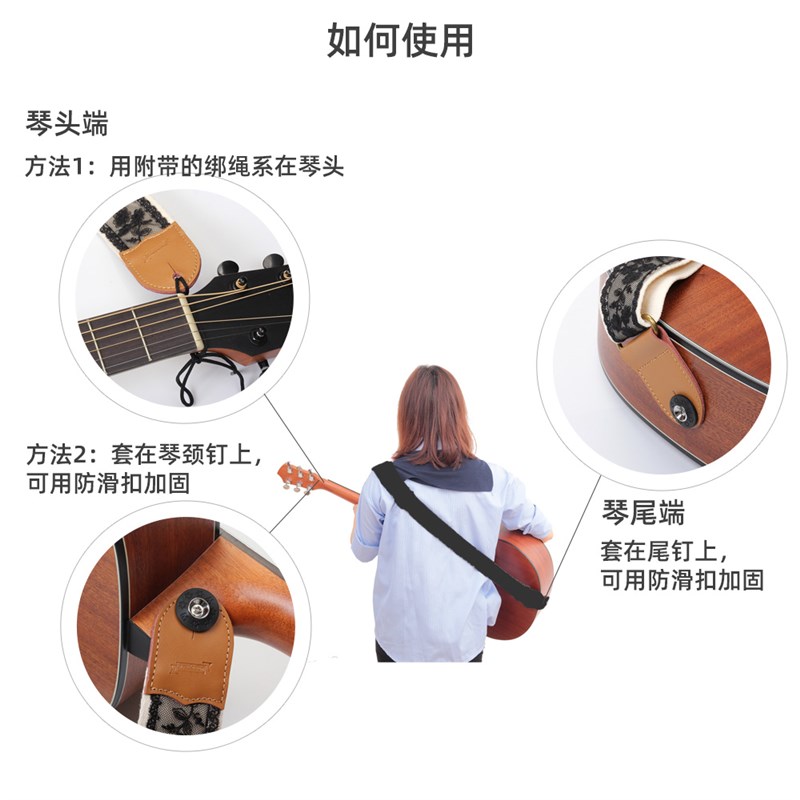 如何使用

琴头端

方法1：用附带的绑绳系在琴头

方法2：套在琴颈钉上，可用防滑扣加固

琴尾端

套在尾钉上，可用防滑扣加固