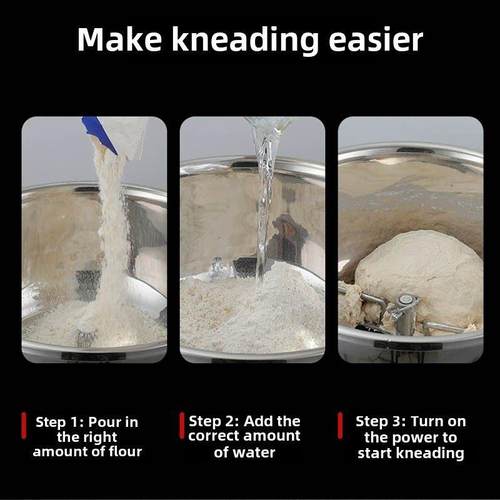 Make kneading easier

Step 1: Pour in the right amount of flour

Step 2: Add the correct amount of water

Step 3: Turn on the power to start kneading