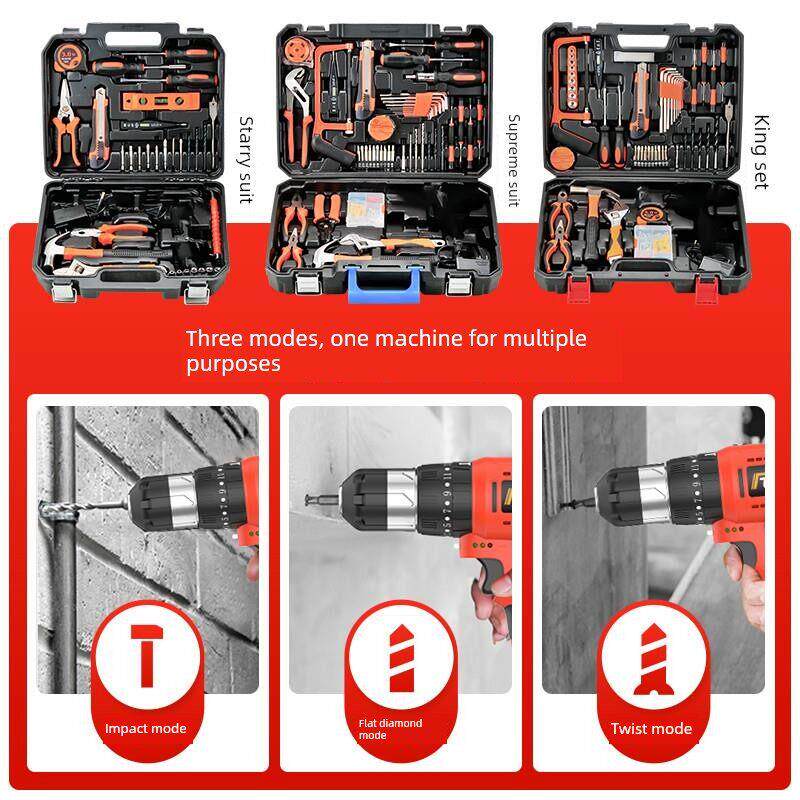 Starry suit

Supreme suit

King set

Three modes, one machine for multiple purposes

Impact mode

Flat diamond mode

Twist mode