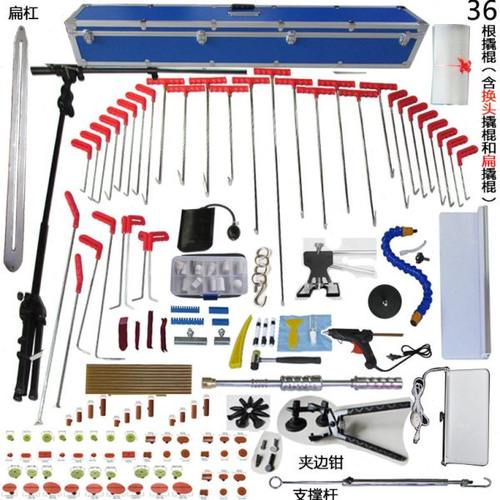 扁杠

36根撬棍（含换头撬棍和扁撬棍）

夹边钳

支撑杆