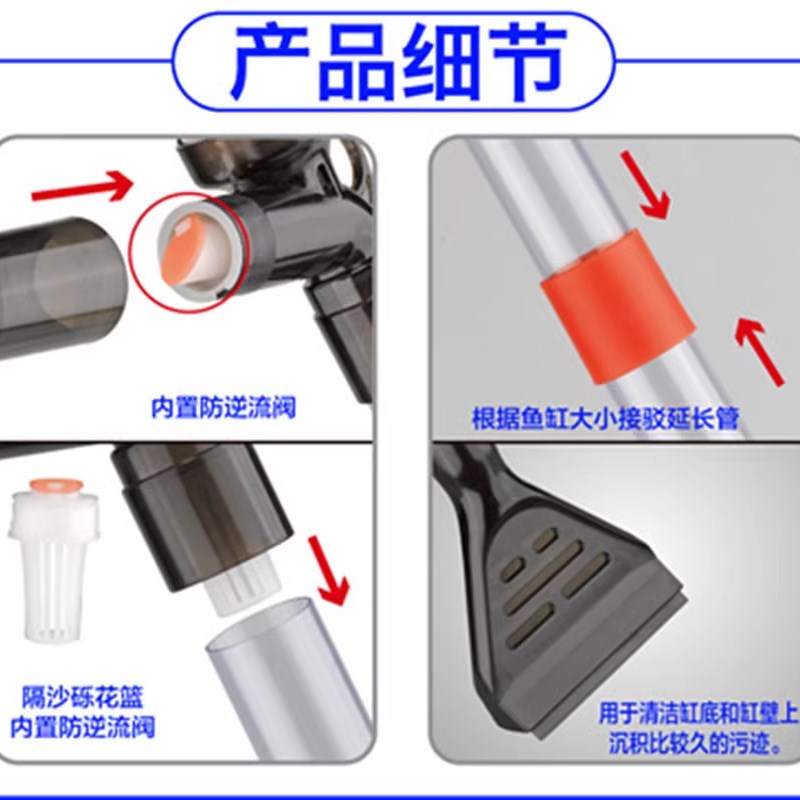 产品细节

内置防逆流阀

根据鱼缸大小接驳延长管

隔沙砾花篮
内置防逆流阀

用于清洁缸底和缸壁上沉积比较久的污迹。