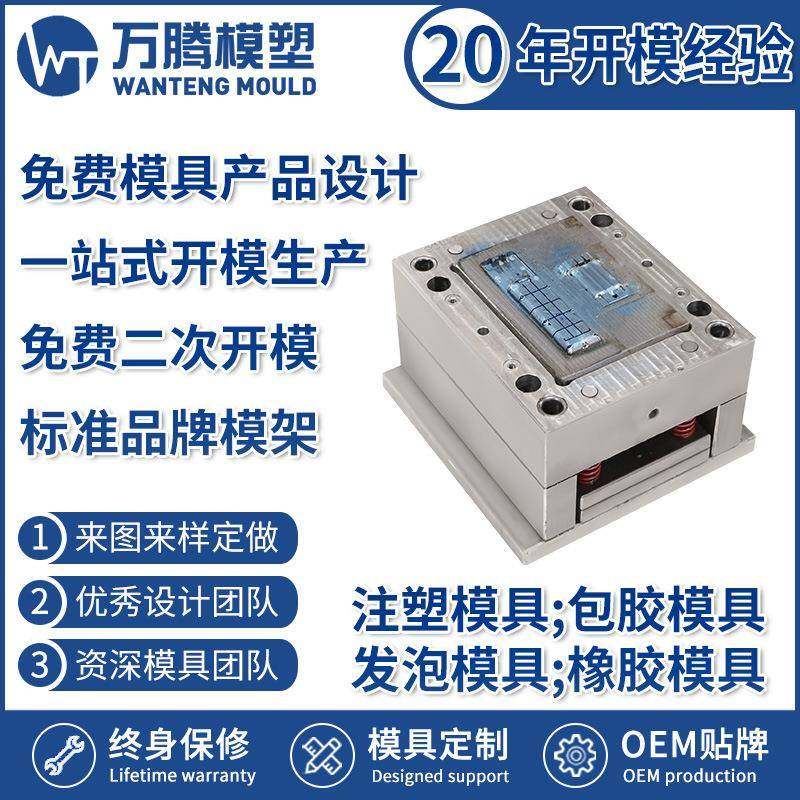 WT 万腾模塑
WANTENG MOULD

20 年开模经验

免费模具产品设计

一站式开模生产

免费二次开模

标准品牌模架

1 来图来样定做

2 优秀设计团队

3 资深模具团队

注塑模具;包胶模具
发泡模具;橡胶模具

终身保修
Lifetime warranty

模具定制
Designed support

OEM贴牌
OEM production