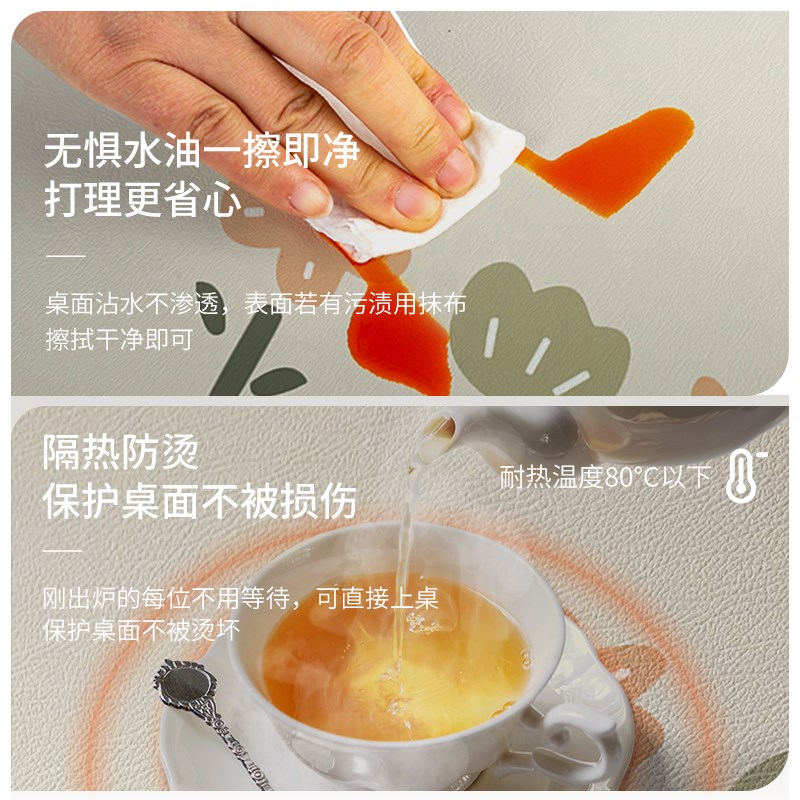 无惧水油一擦即净
打理更省心

桌面沾水不渗透，表面若有污渍用抹布擦拭干净即可

隔热防烫
保护桌面不被损伤

耐热温度80°C以下

刚出炉的每位不用等待，可直接上桌
保护桌面不被烫坏