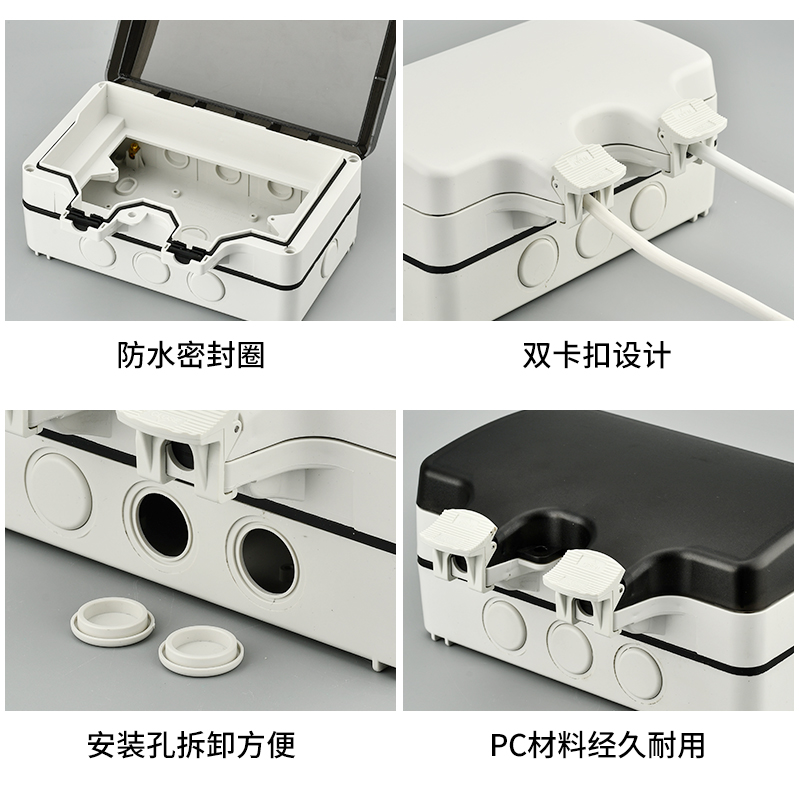 防水密封圈

双卡扣设计

安装孔拆卸方便

PC材料经久耐用