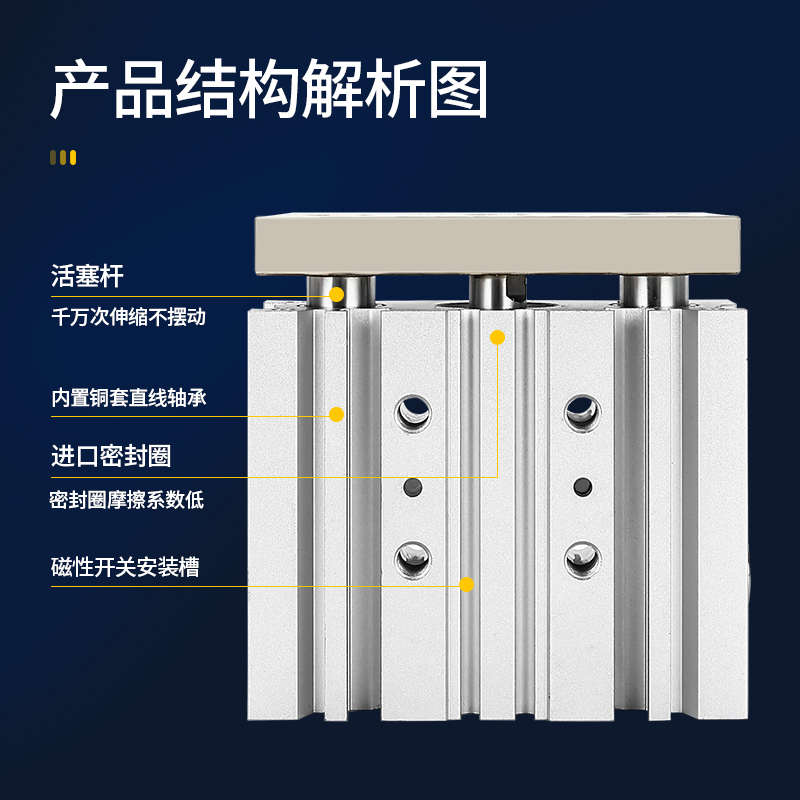 产品结构解析图

活塞杆

千万次伸缩不摆动

内置铜套直线轴承

进口密封圈

密封圈摩擦系数低

磁性开关安装槽