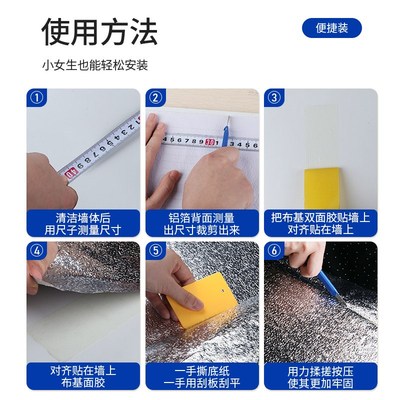 使用方法

便捷装

小女生也能轻松安装

①

清洁墙体后
用尺子测量尺寸

②

铝箔背面测量
出尺寸裁剪出来

③

把布基双面胶贴墙上
对齐贴在墙上

④

对齐贴在墙上
布基面胶

⑤

一手撕底纸
一手用刮板刮平

⑥

用力揉搓按压
使其更加牢固