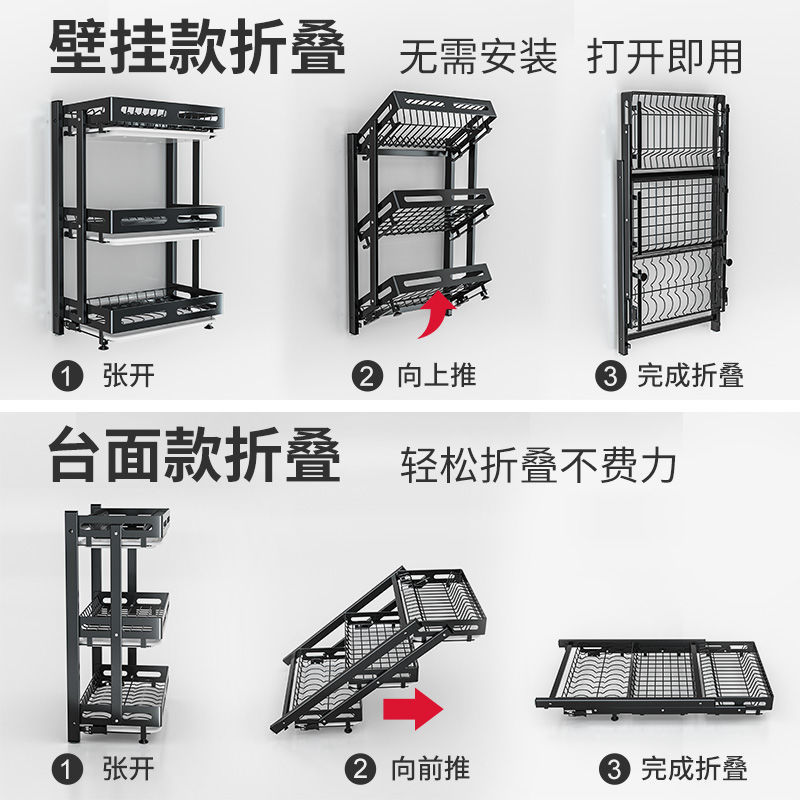 壁挂款折叠 无需安装 打开即用

1 张开

2 向上推

3 完成折叠

台面款折叠 轻松折叠不费力

1 张开

2 向前推

3 完成折叠