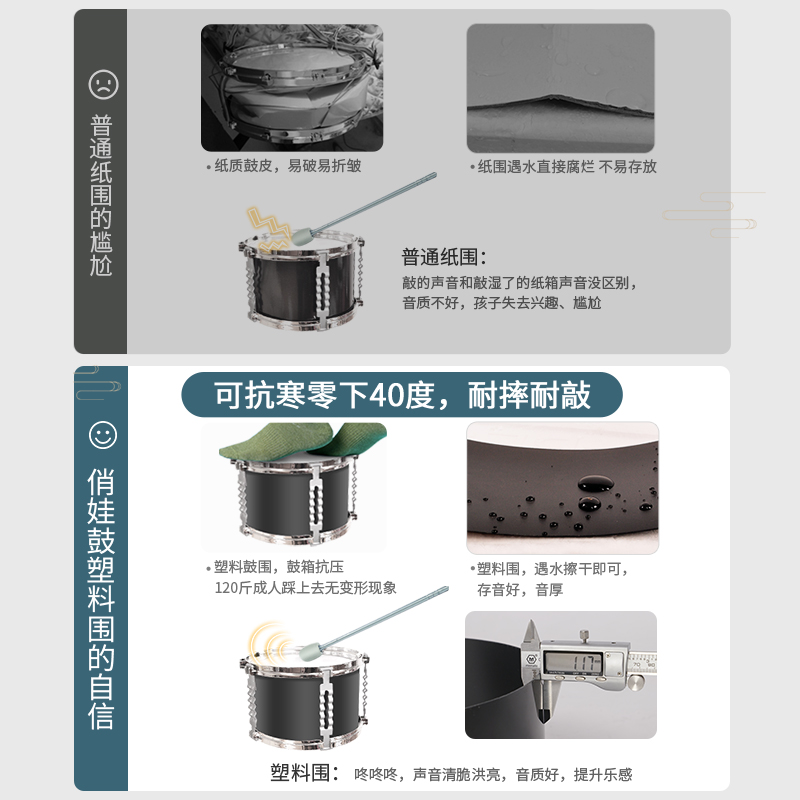 普通纸围的尴尬

• 纸质鼓皮，易破易折皱

• 纸围遇水直接腐烂 不易存放

普通纸围：
敲的声音和敲湿了的纸箱声音没区别，音质不好，孩子失去兴趣、尴尬

俏娃鼓塑料围的自信

可抗寒零下40度，耐摔耐敲

• 塑料鼓围，鼓箱抗压
120斤成人踩上去无变形现象

• 塑料围，遇水擦干即可，存音好，音厚

1.17

塑料围： 咚咚咚，声音清脆洪亮，音质好，提升乐感