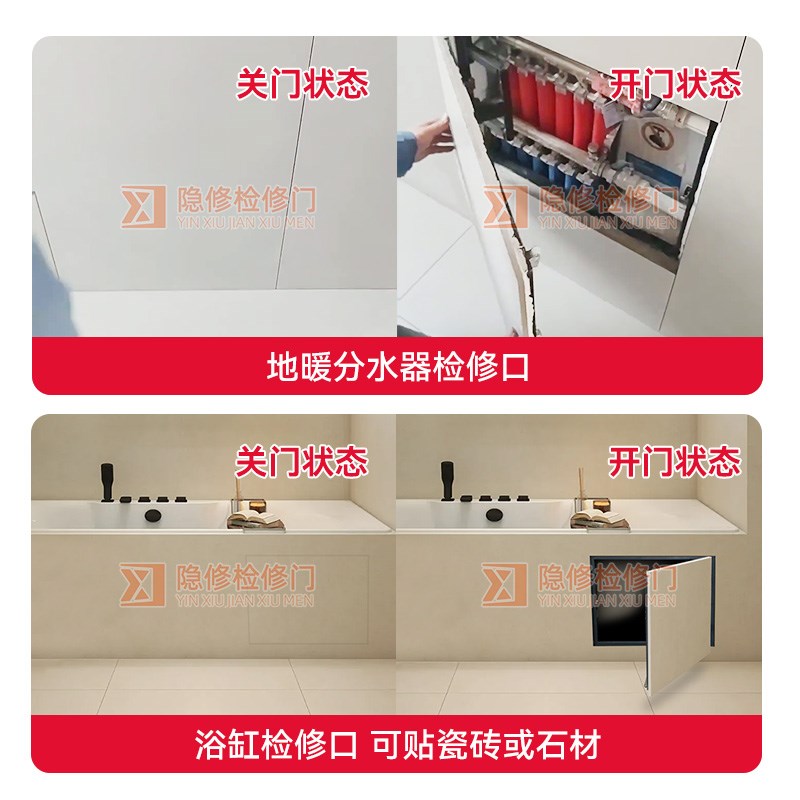 关门状态

隐修检修门
YIN XIU JIAN XIU MEN

开门状态

隐修检修门
YIN XIU JIAN XIU MEN

地暖分水器检修口

关门状态

隐修检修门
YIN XIU JIAN XIU MEN

开门状态

隐修检修门
YIN XIU JIAN XIU MEN

浴缸检修口 可贴瓷砖或石材