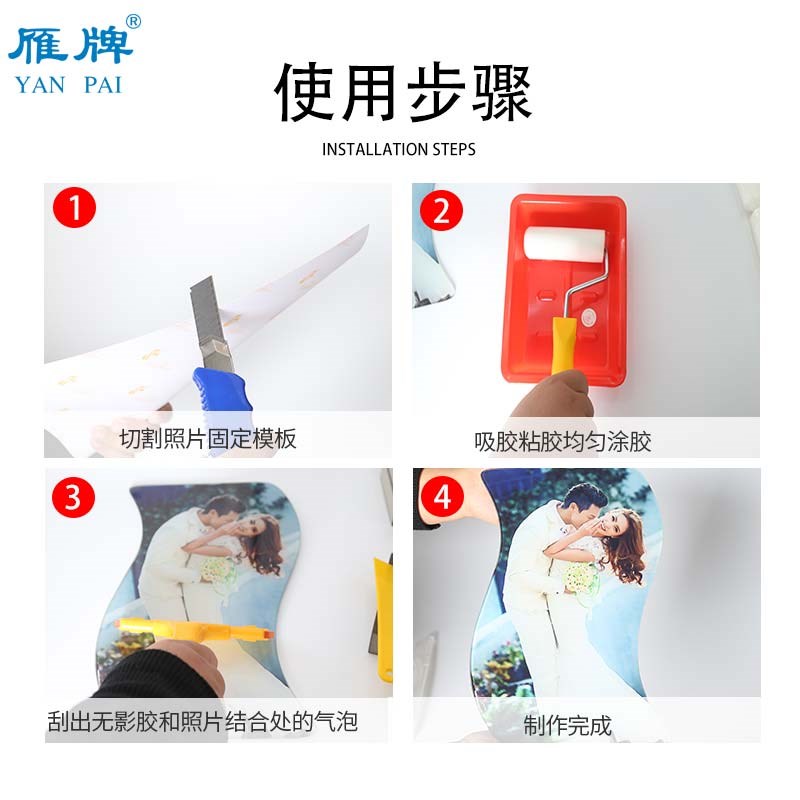 雁牌®
YAN PAI

使用步骤

INSTALLATION STEPS

1
切割照片固定模板

2
吸胶粘胶均匀涂胶

3
刮出无影胶和照片结合处的气泡

4
制作完成