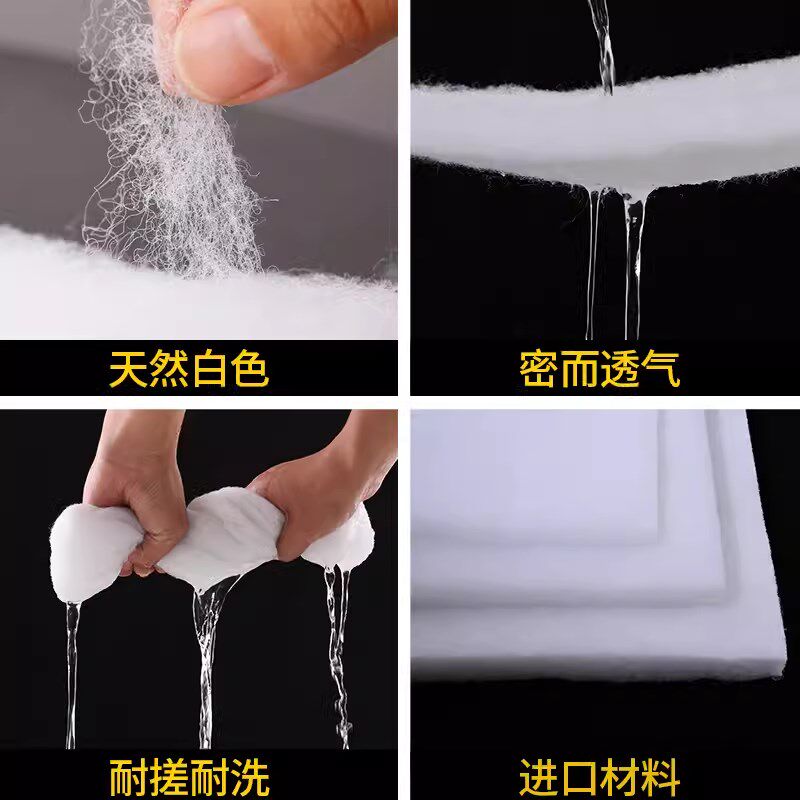 天然白色

密而透气

耐搓耐洗

进口材料