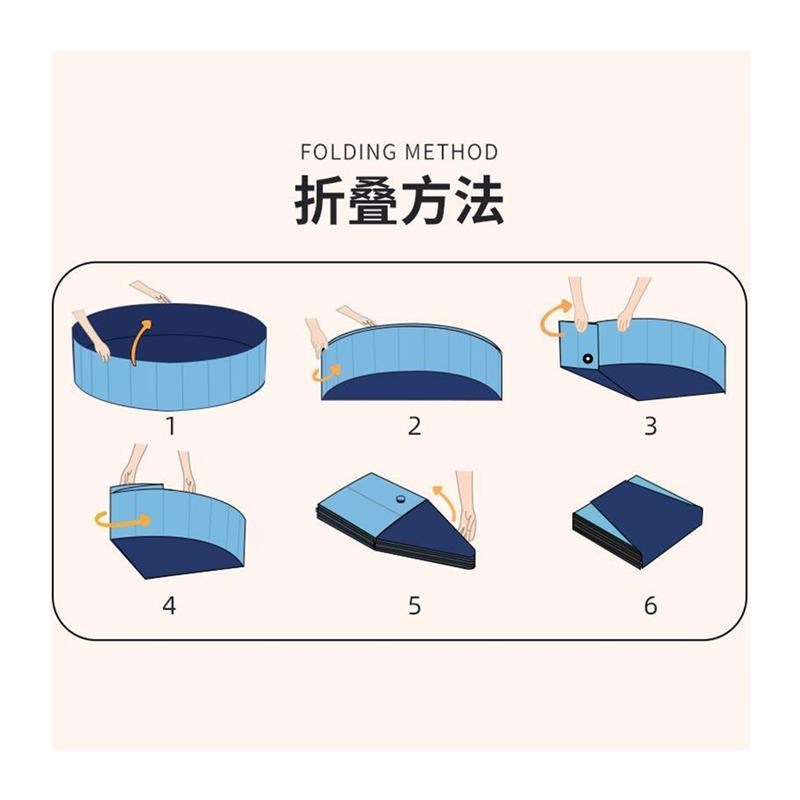 FOLDING METHOD
折叠方法

1

2

3

4

5

6