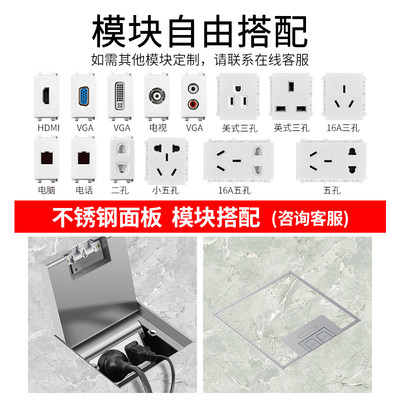 模块自由搭配

如需其他模块定制，请联系在线客服

HDMI VGA VGA 电视 VGA 美式三孔 英式三孔 16A三孔

电脑 电话 二孔 小五孔 16A五孔 五孔

不锈钢面板 模块搭配（咨询客服）