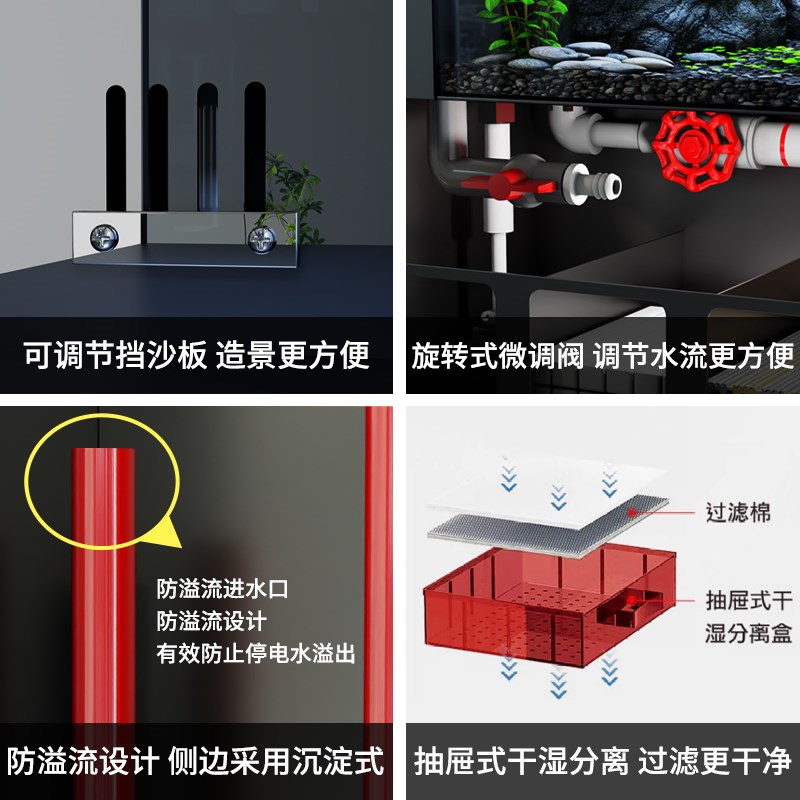 可调节挡沙板 造景更方便

旋转式微调阀 调节水流更方便

防溢流进水口
防溢流设计
有效防止停电水溢出

防溢流设计 侧边采用沉淀式

过滤棉

抽屉式干湿分离盒

抽屉式干湿分离 过滤更干净