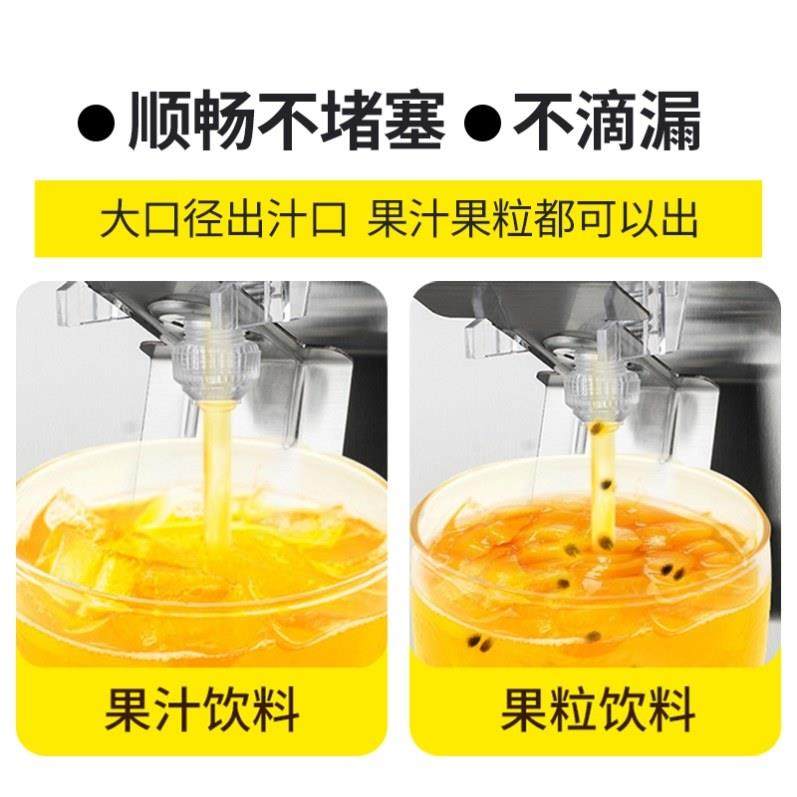 ●顺畅不堵塞 ●不滴漏

大口径出汁口 果汁果粒都可以出

果汁饮料

果粒饮料