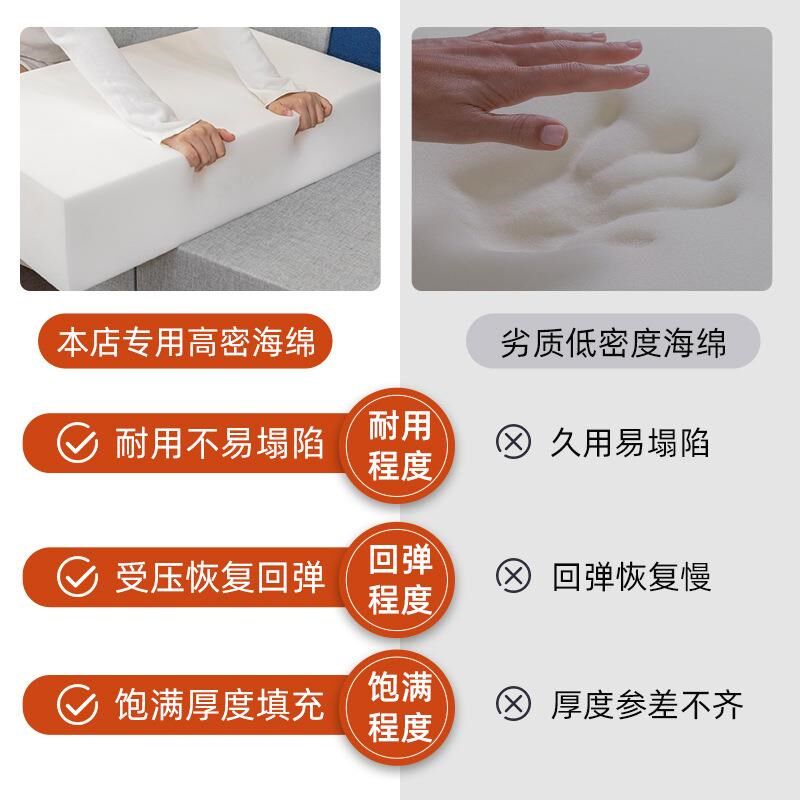 本店专用高密海绵

劣质低密度海绵

耐用不易塌陷

耐用程度

久用易塌陷

受压恢复回弹

回弹程度

回弹恢复慢

饱满厚度填充

饱满程度

厚度参差不齐