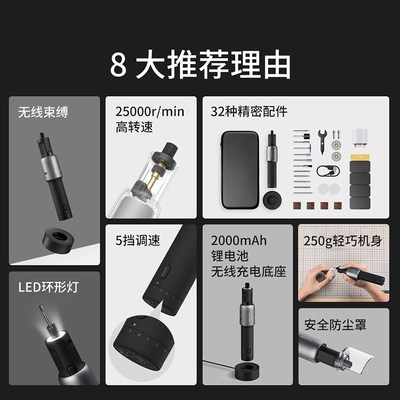 8 大推荐理由

无线束缚

25000r/min
高转速

32种精密配件

5挡调速

2000mAh
锂电池
无线充电底座

250g轻巧机身

LED环形灯

安全防尘罩