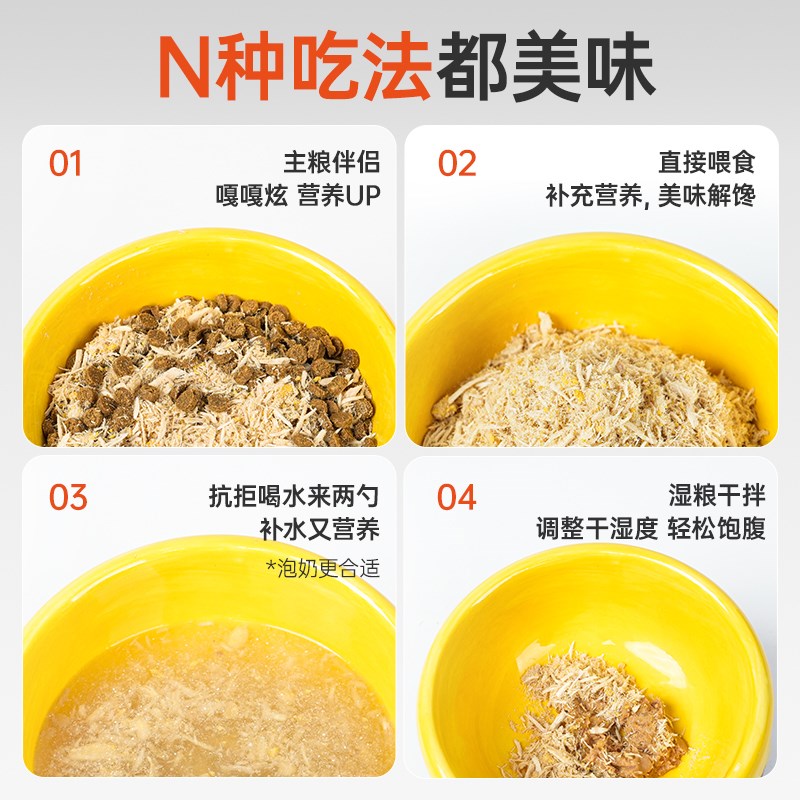 N种吃法都美味

01

主粮伴侣
嘎嘎炫 营养UP

02

直接喂食
补充营养, 美味解馋

03

抗拒喝水来两勺
补水又营养
*泡奶更合适

04

湿粮干拌
调整干湿度 轻松饱腹