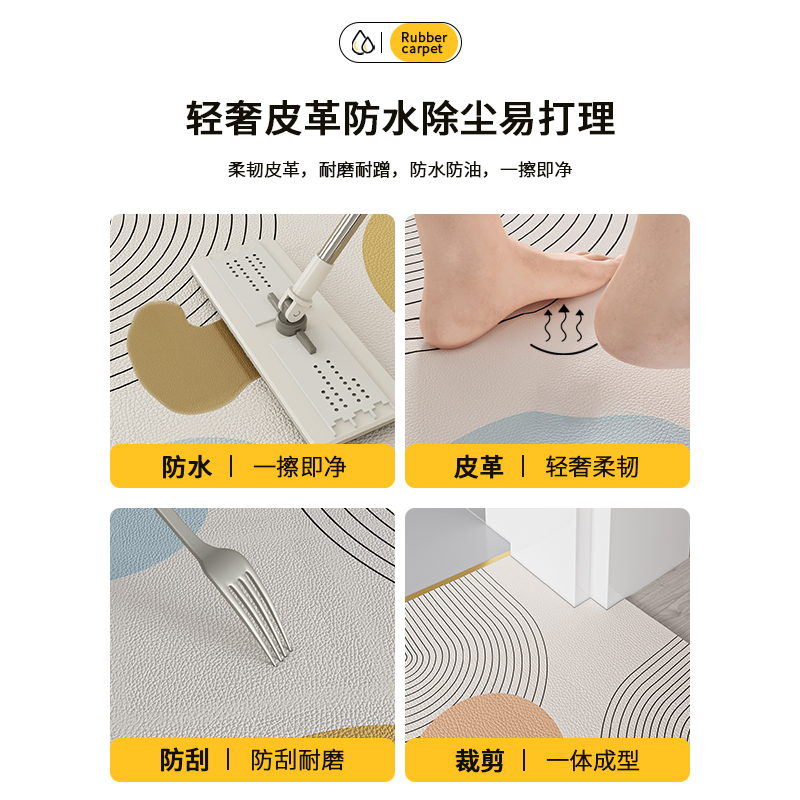 Rubber carpet

轻奢皮革防水除尘易打理

柔韧皮革，耐磨耐蹭，防水防油，一擦即净

防水 | 一擦即净

皮革 | 轻奢柔韧

防刮 | 防刮耐磨

裁剪 | 一体成型