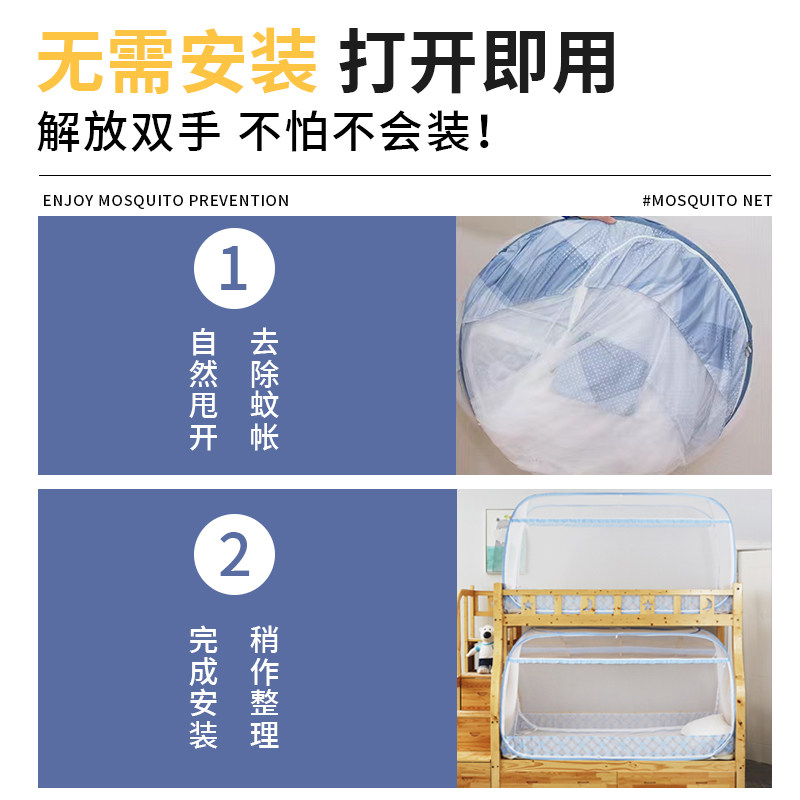 无需安装 打开即用

解放双手 不怕不会装！

ENJOY MOSQUITO PREVENTION

#MOSQUITO NET

1

去除蚊帐

自然甩开

2

稍作整理

完成安装