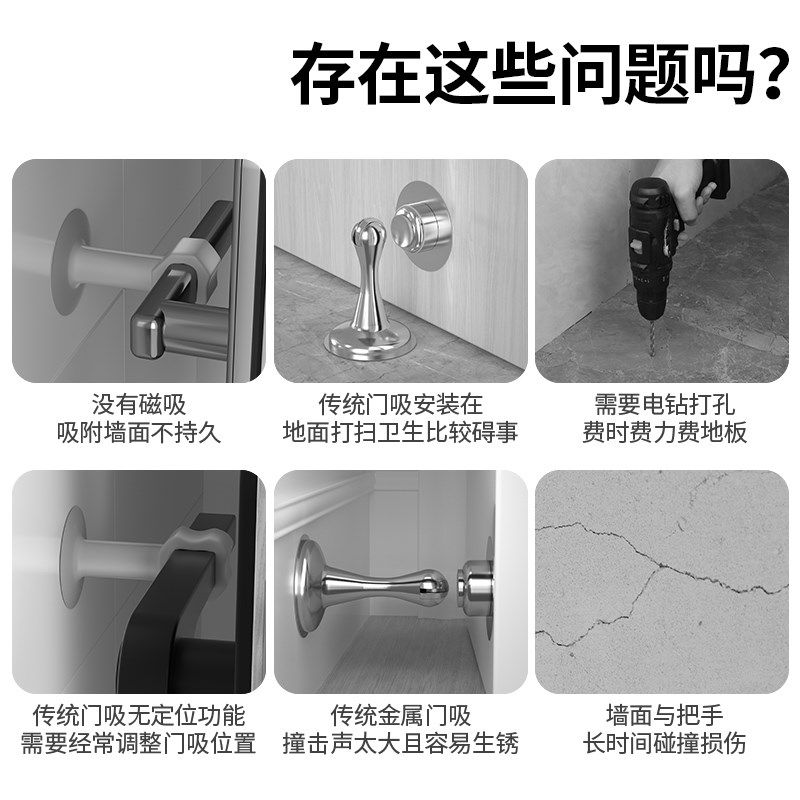 存在这些问题吗?

没有磁吸
吸附墙面不持久

传统门吸安装在
地面打扫卫生比较碍事

需要电钻打孔
费时费力费地板

传统门吸无定位功能
需要经常调整门吸位置

传统金属门吸
撞击声太大且容易生锈

墙面与把手
长时间碰撞损伤