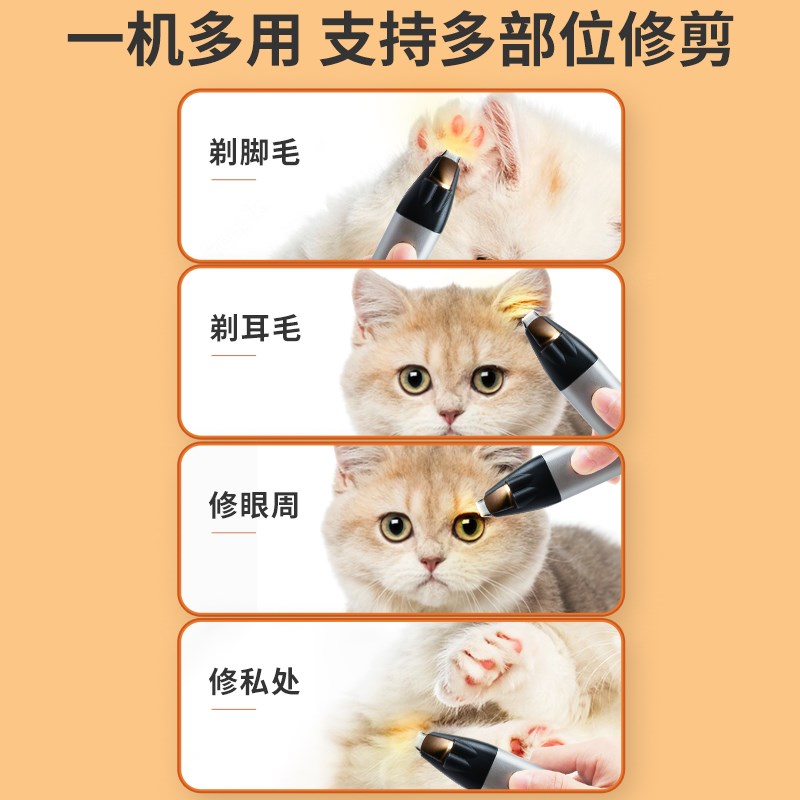 一机多用 支持多部位修剪

剃脚毛

剃耳毛

修眼周

修私处