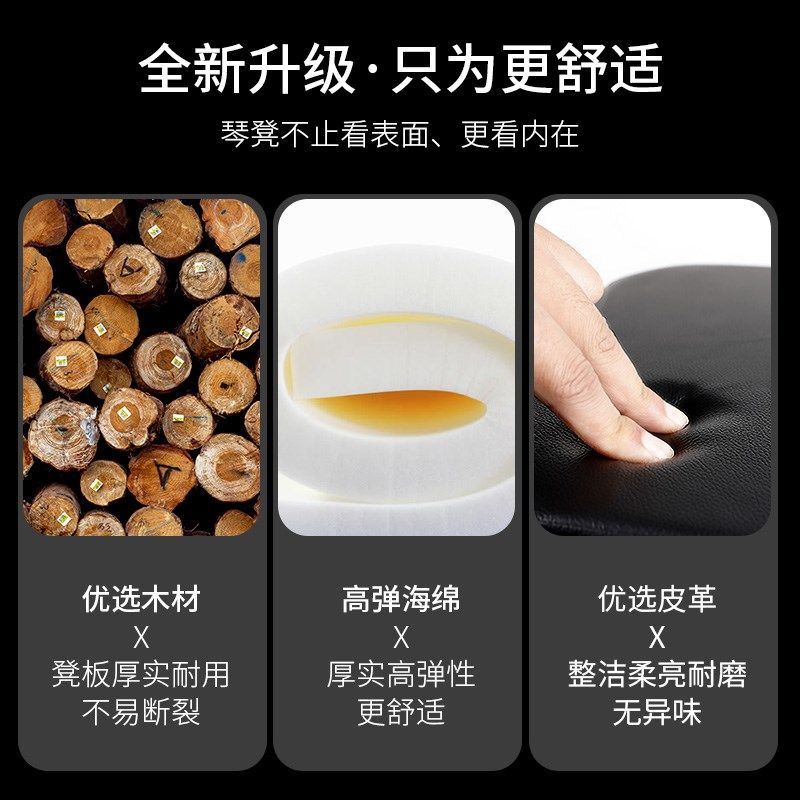 全新升级·只为更舒适

琴凳不止看表面、更看内在

优选木材
X
凳板厚实耐用
不易断裂

高弹海绵
X
厚实高弹性
更舒适

优选皮革
X
整洁柔亮耐磨
无异味