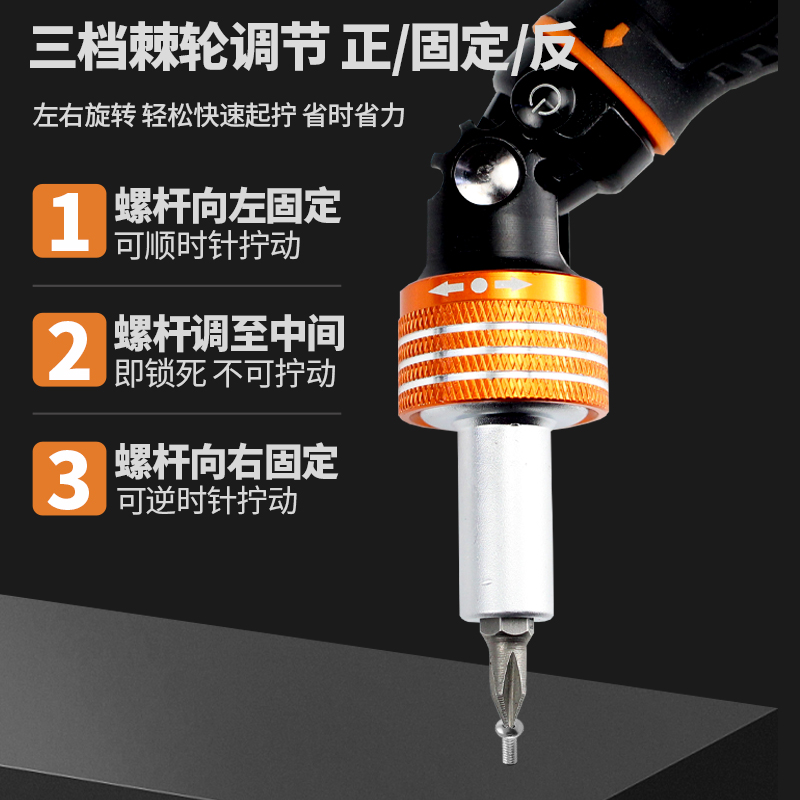 三档棘轮调节 正/固定/反

左右旋转 轻松快速起拧 省时省力

1 螺杆向左固定
可顺时针拧动

2 螺杆调至中间
即锁死 不可拧动

3 螺杆向右固定
可逆时针拧动