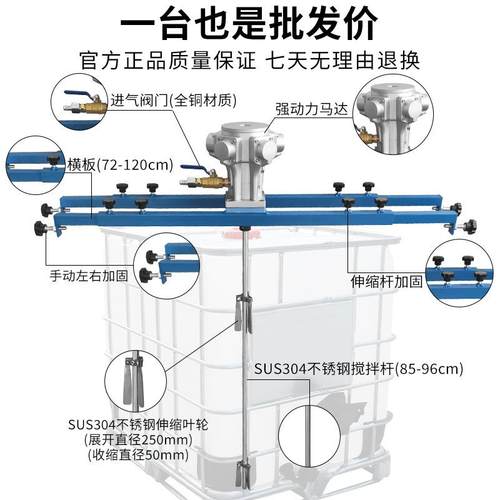 一台也是批发价
官方正品质量保证 七天无理由退换

进气阀门(全铜材质)
强动力马达
横板(72-120cm)
手动左右加固
伸缩杆加固
SUS304不锈钢搅拌杆(85-96cm)
SUS304不锈钢伸缩叶轮
(展开直径250mm)
(收缩直径50mm)