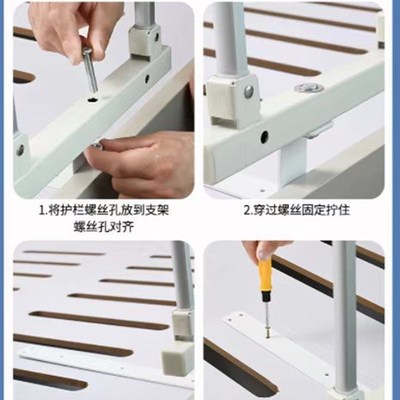 1.将护栏螺丝孔放到支架螺丝孔对齐

2.穿过螺丝固定拧住