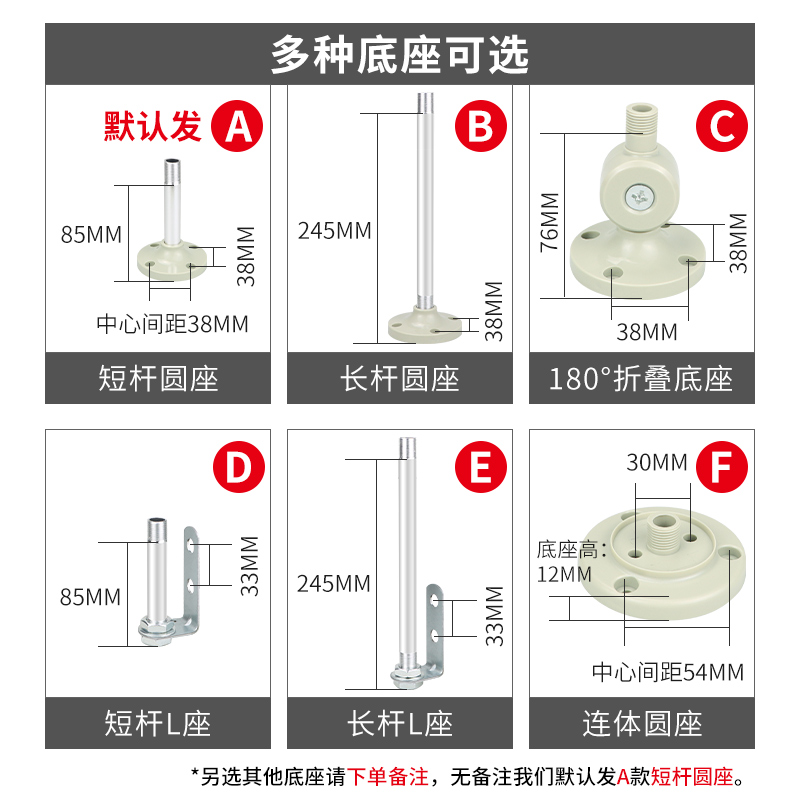 多种底座可选

默认发 A
85MM
38MM
中心间距38MM
短杆圆座

B
245MM
38MM
长杆圆座

C
76MM
38MM
38MM
180°折叠底座

D
85MM
33MM
短杆L座

E
245MM
33MM
长杆L座

F
30MM
底座高:
12MM
中心间距54MM
连体圆座

*另选其他底座请下单备注，无备注我们默认发A款短杆圆座。