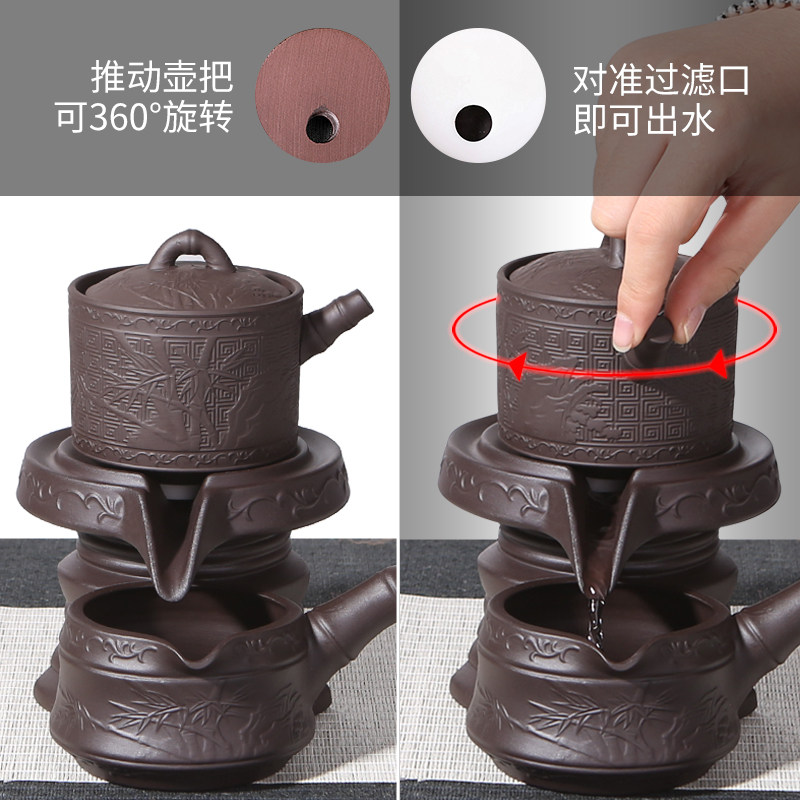 推动壶把
可360°旋转

对准过滤口
即可出水