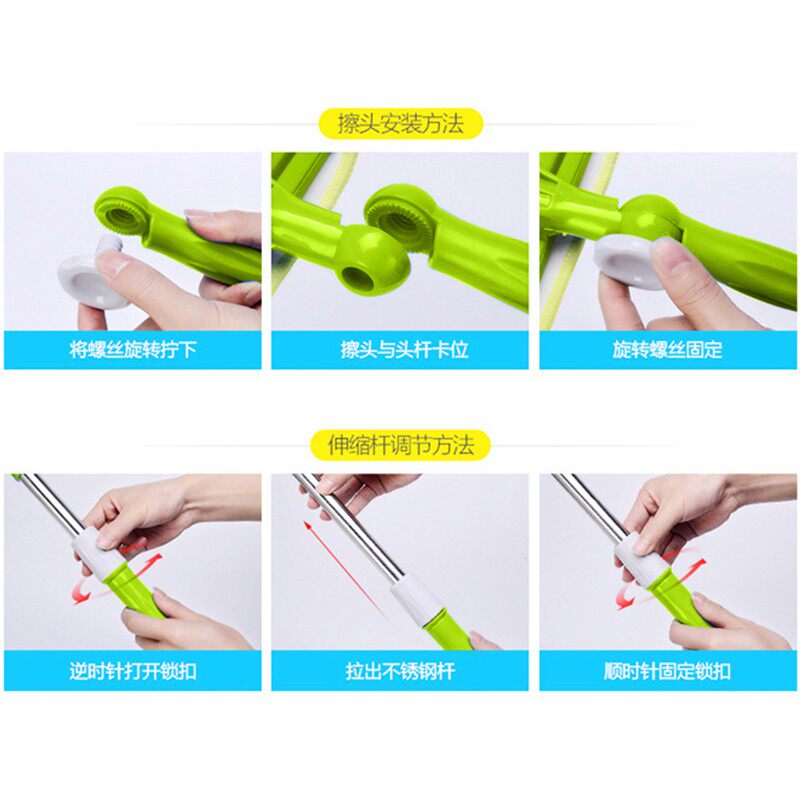 擦头安装方法

将螺丝旋转拧下

擦头与头杆卡位

旋转螺丝固定

伸缩杆调节方法

逆时针打开锁扣

拉出不锈钢杆

顺时针固定锁扣