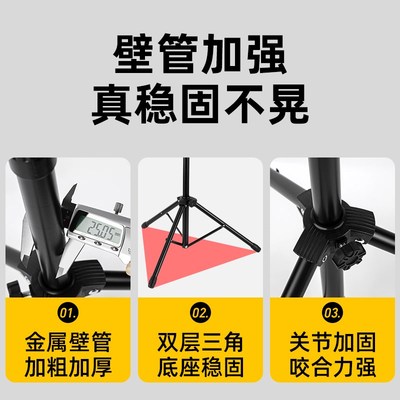 壁管加强
真稳固不晃

25.05

01.
金属壁管
加粗加厚

02.
双层三角
底座稳固

03.
关节加固
咬合力强