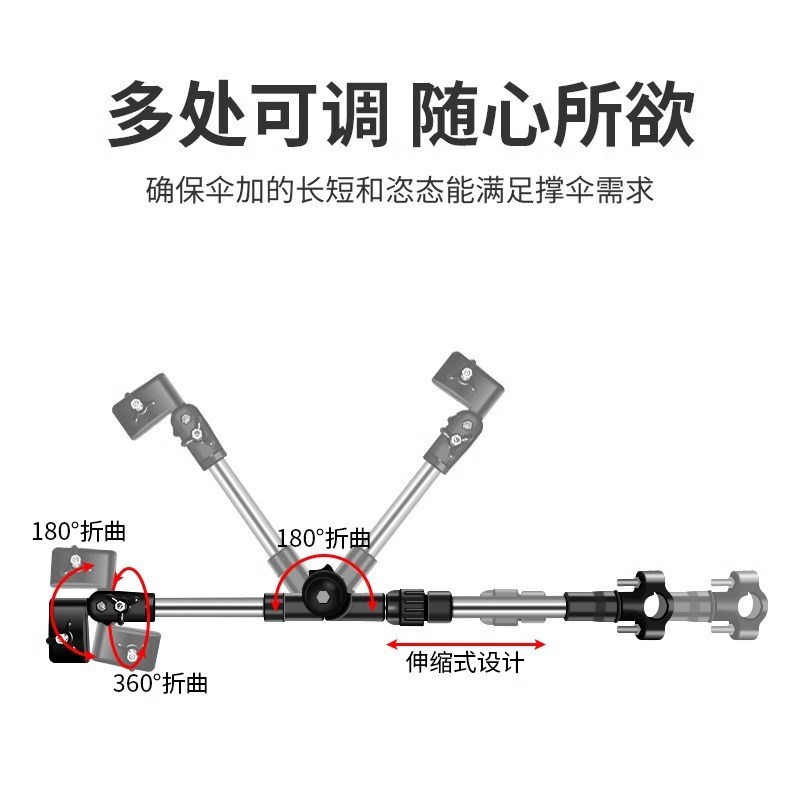 多处可调 随心所欲

确保伞加的长短和恣态能满足撑伞需求

180°折曲

180°折曲

360°折曲

伸缩式设计