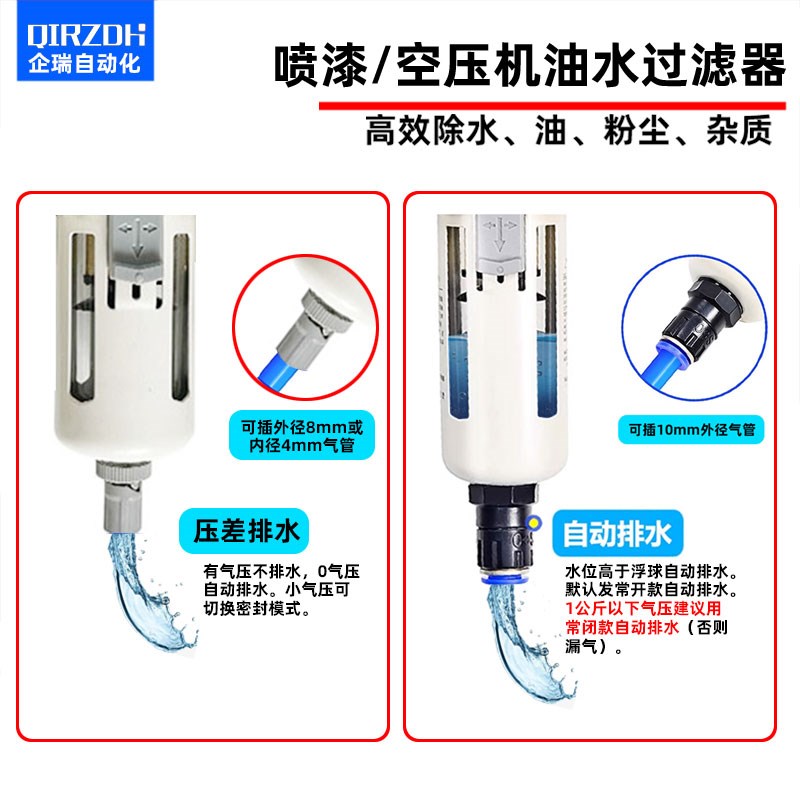 QIRZDH
企瑞自动化

喷漆/空压机油水过滤器

高效除水、油、粉尘、杂质

可插外径8mm或内径4mm气管

压差排水

有气压不排水，0气压自动排水。小气压可切换密封模式。

可插10mm外径气管

自动排水

水位高于浮球自动排水。默认发常开款自动排水。1公斤以下气压建议用常闭款自动排水（否则漏气）。