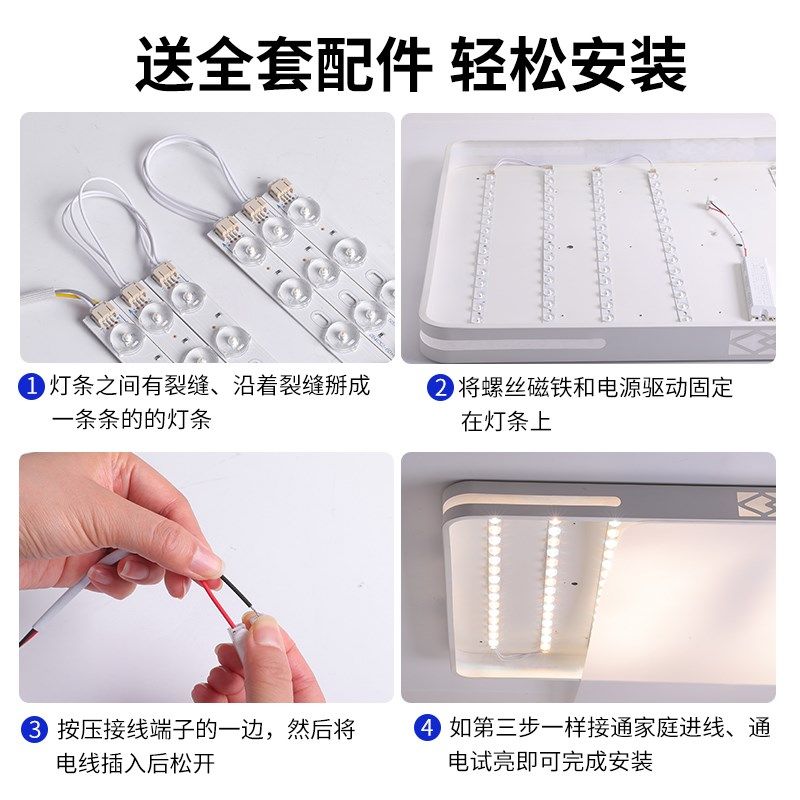 送全套配件 轻松安装

1 灯条之间有裂缝、沿着裂缝掰成一条条的的灯条

2 将螺丝磁铁和电源驱动固定在灯条上

3 按压接线端子的一边，然后将电线插入后松开

4 如第三步一样接通家庭进线、通电试亮即可完成安装