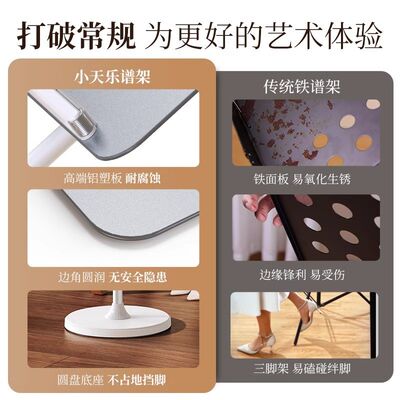 打破常规 为更好的艺术体验

小天乐谱架

高端铝塑板 耐腐蚀

边角圆润 无安全隐患

圆盘底座 不占地挡脚

传统铁谱架

铁面板 易氧化生锈

边缘锋利 易受伤

三脚架 易磕碰绊脚